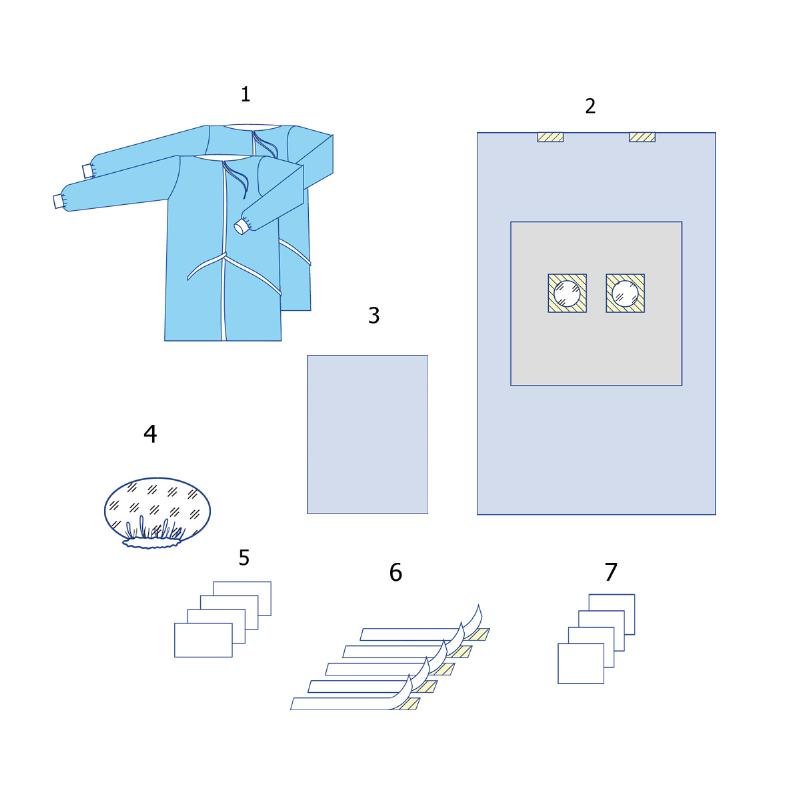 1

2

3

4

5

6

7